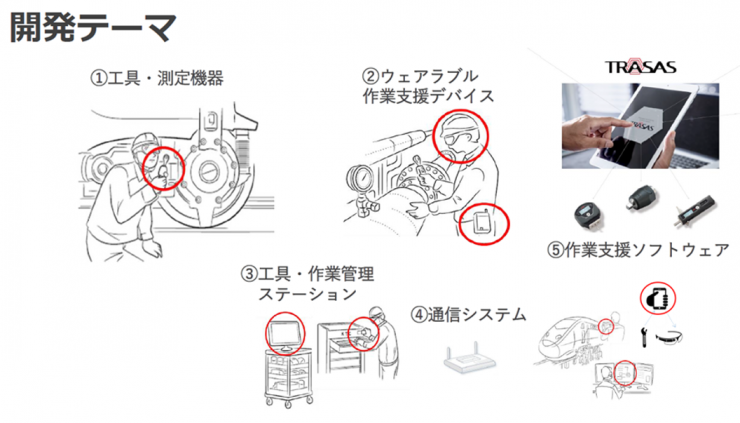 開発テーマ

①工具・測定機器

②ウェアラブル
作業支援デバイス

TRASAS

TRASAS

⑤作業支援ソフトウェア

③工具・作業管理
ステーション

④通信システム